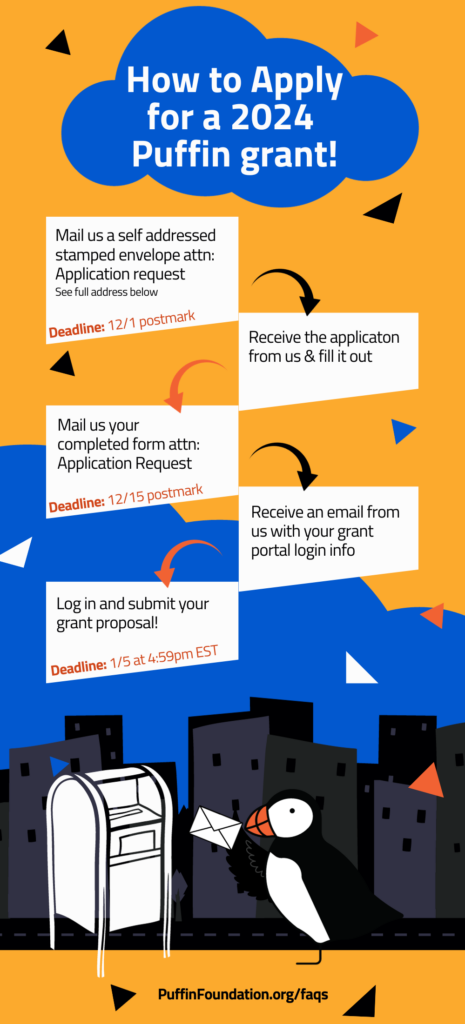 How to Apply for a 2024 Puffin grant!

Mail us a self addressed stamped envelope attn: Application request
See full address below

Deadline: 12/1 postmark

Receive the applicaton from us & fill it out

Mail us your completed form attn: Application Request

Deadline: 12/15 postmark

Receive an email from us with your grant portal login info

Log in and submit your grant proposal!

Deadline: 1/5 at 4:59pm EST

PuffinFoundation.org/faqs