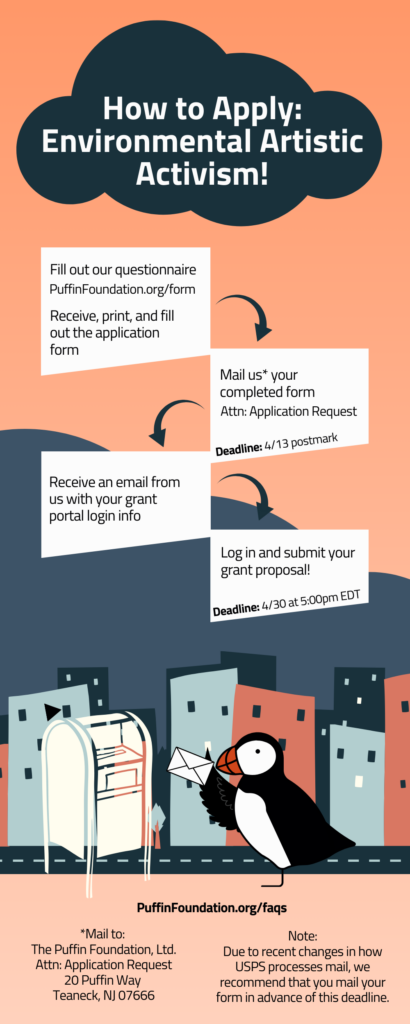 How to Apply: Environmental Artistic Activism!

Fill out our questionnaire
PuffinFoundation.org/form

Receive, print, and fill out the application form

Mail us* your completed form
Attn: Application Request

Deadline: 4/13 postmark

Receive an email from us with your grant portal login info

Log in and submit your grant proposal!

Deadline: 4/30 at 5:00pm EDT

PuffinFoundation.org/faqs

*Mail to:
The Puffin Foundation, Ltd.
Attn: Application Request
20 Puffin Way
Teaneck, NJ 07666

Note:
Due to recent changes in how USPS processes mail, we recommend that you mail your form in advance of this deadline.